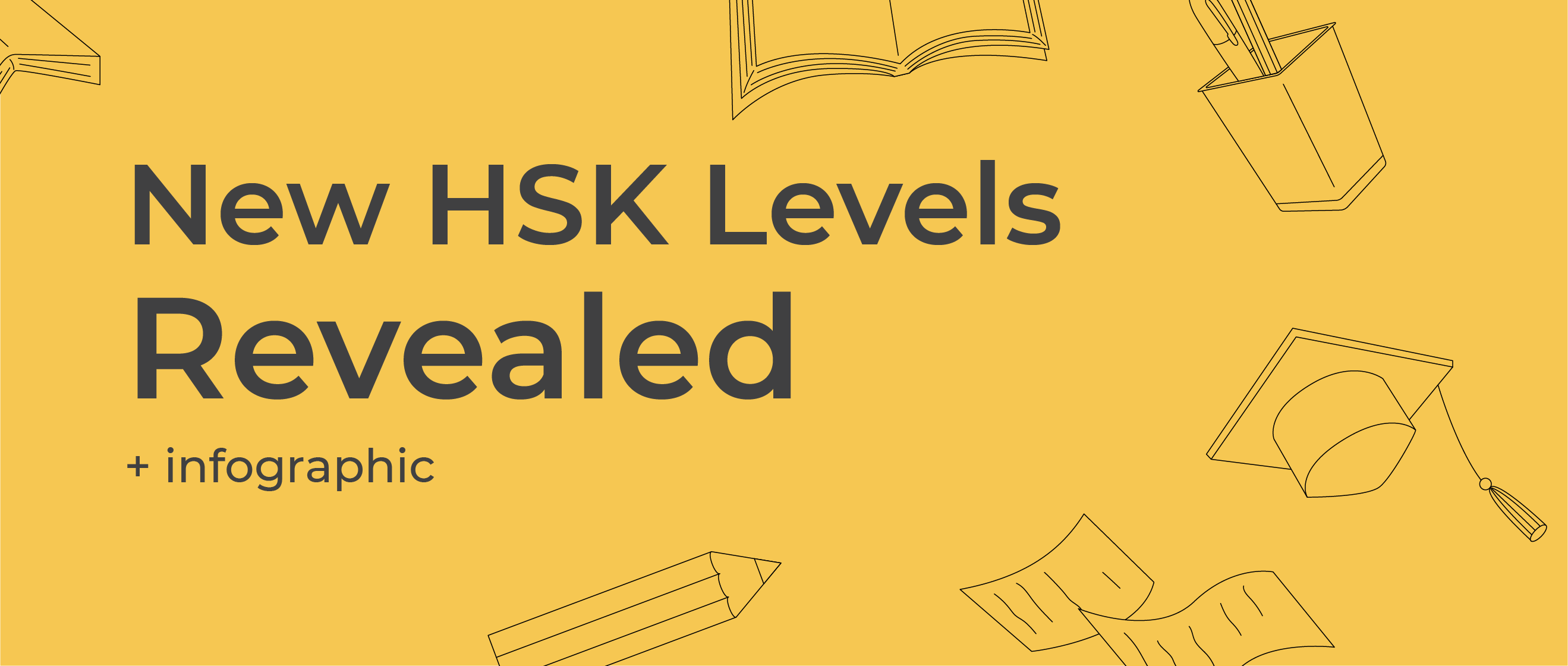 New HSK Levels Revealed

+ infographic